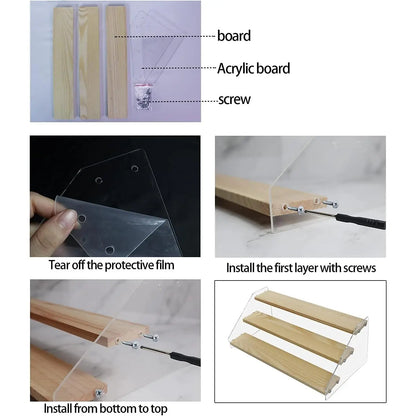 board

Acrylic board

screw

Tear off the protective film

Install the first layer with screws

Install from bottom to top