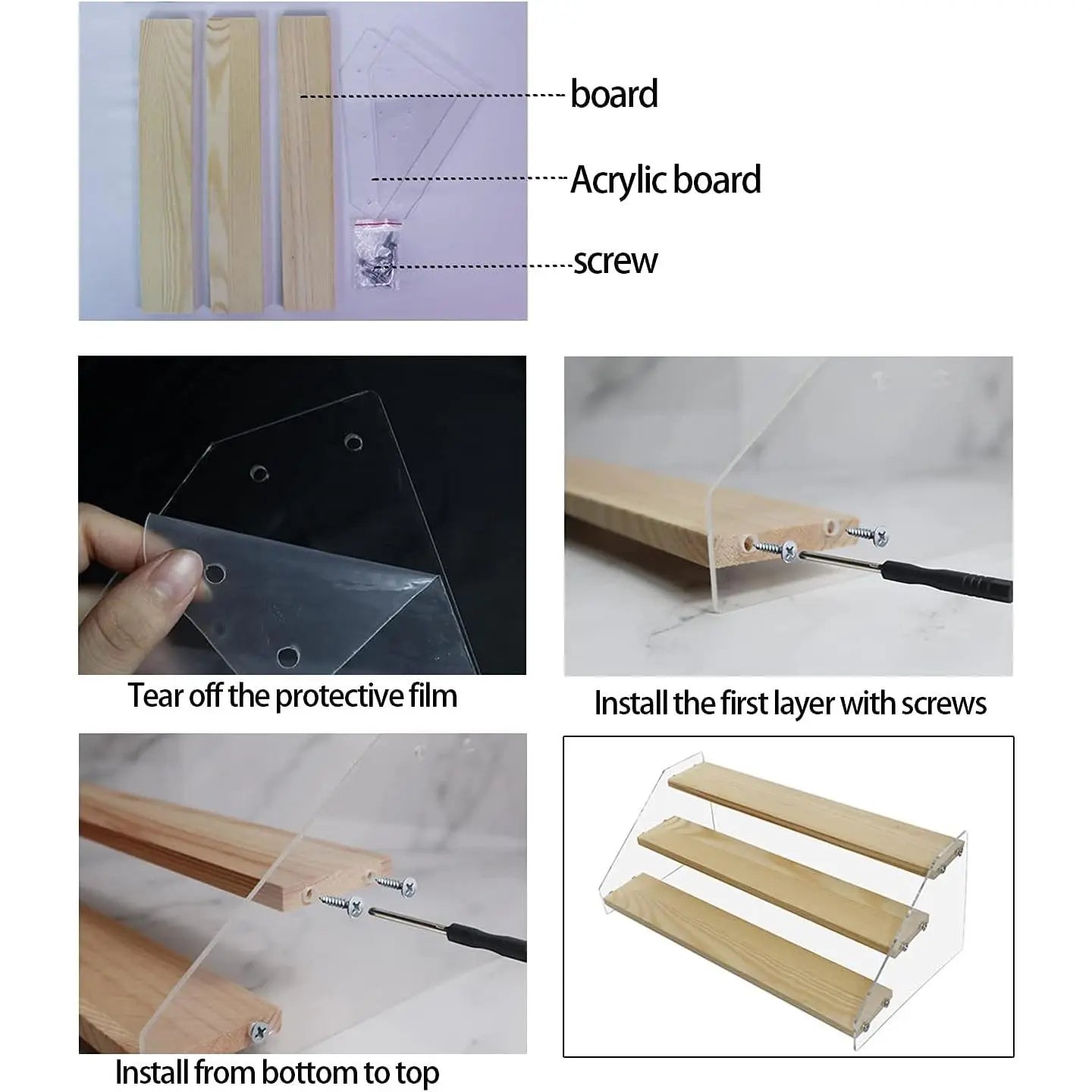 board

Acrylic board

screw

Tear off the protective film

Install the first layer with screws

Install from bottom to top